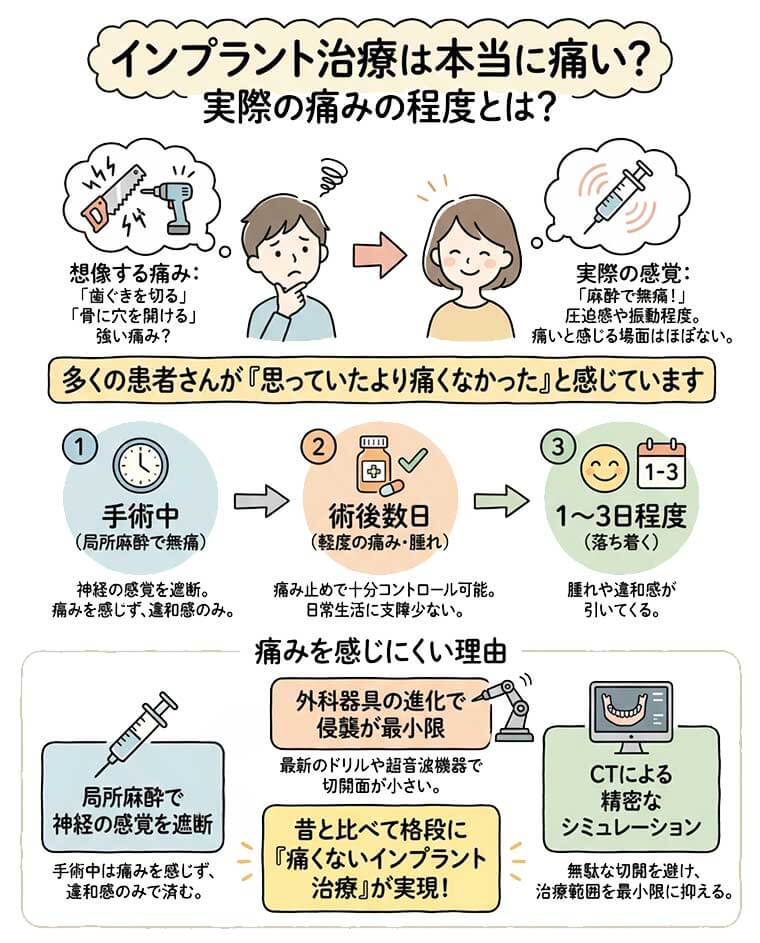 インプラント治療は本当に痛い？
実際の痛みの程度とは？

想像する痛み：
「歯ぐきを切る」
「骨に穴を開ける」
強い痛み？

実際の感覚：
「麻酔で無痛！」
圧迫感や振動程度。
痛いと感じる場面はほぼない。

多くの患者さんが『思っていたより痛くなかった』と感じています

1
手術中
（局所麻酔で無痛）
神経の感覚を遮断。
痛みを感じず、違和感のみ。

2
術後数日
（軽度の痛み・腫れ）
痛み止めで十分コントロール可能。
日常生活に支障少ない。

3
1-3
1〜3日程度
（落ち着く）
腫れや違和感が
引いてくる。

痛みを感じにくい理由

局所麻酔で
神経の感覚を遮断
手術中は痛みを感じず、
違和感のみで済む。

外科器具の進化で
侵襲が最小限
最新のドリルや超音波機器で
切開面が小さい。

昔と比べて格段に
『痛くないインプラント
治療』が実現！

CTによる
精密な
シミュレーション
無駄な切開を避け、
治療範囲を最小限に抑える。