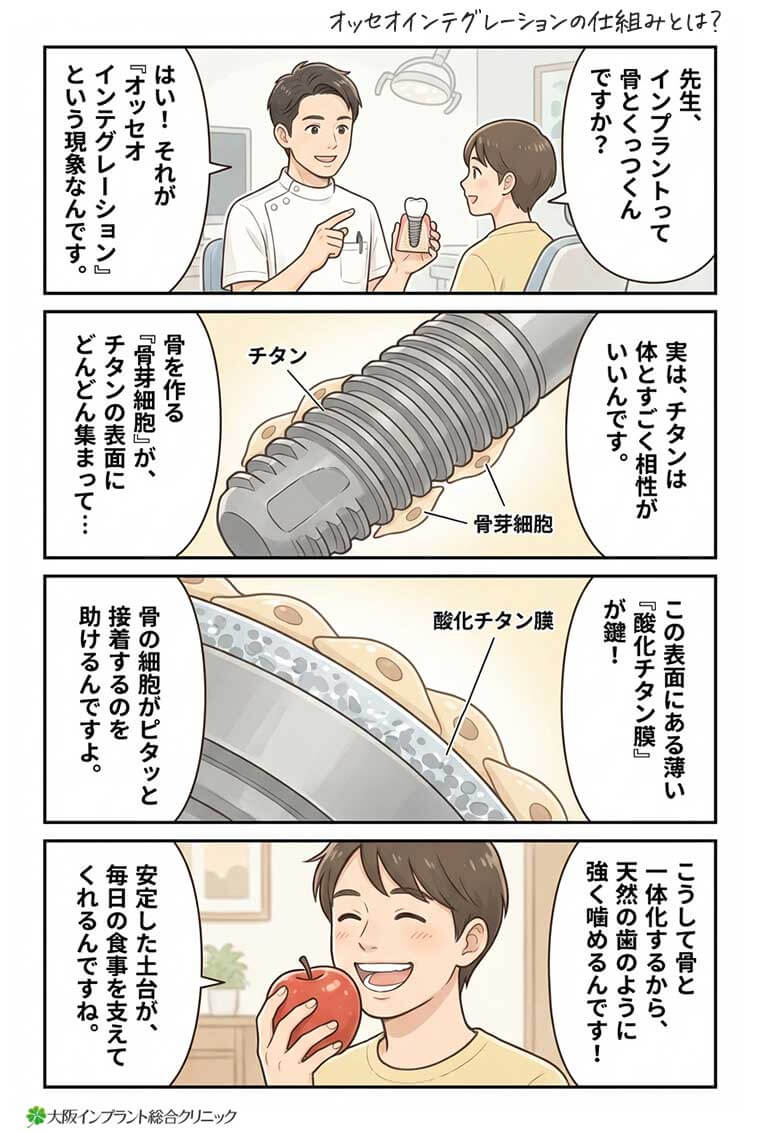 オッセオインテグレーションの仕組みとは?

先生、インプラントって骨とくっつくんですか?

はい!それが『オッセオインテグレーション』という現象なんです。

実は、チタンは体とすごく相性がいいんです。

チタン

骨芽細胞

骨を作る『骨芽細胞』が、チタンの表面にどんどん集まって…

この表面にある薄い『酸化チタン膜』が鍵!

酸化チタン膜

骨の細胞がピタッと接着するのを助けるんですよ。

こうして骨と一体化するから、天然の歯のように強く噛めるんです!

安定した土台が、毎日の食事を支えてくれるんですね。

大阪インプラント総合クリニック