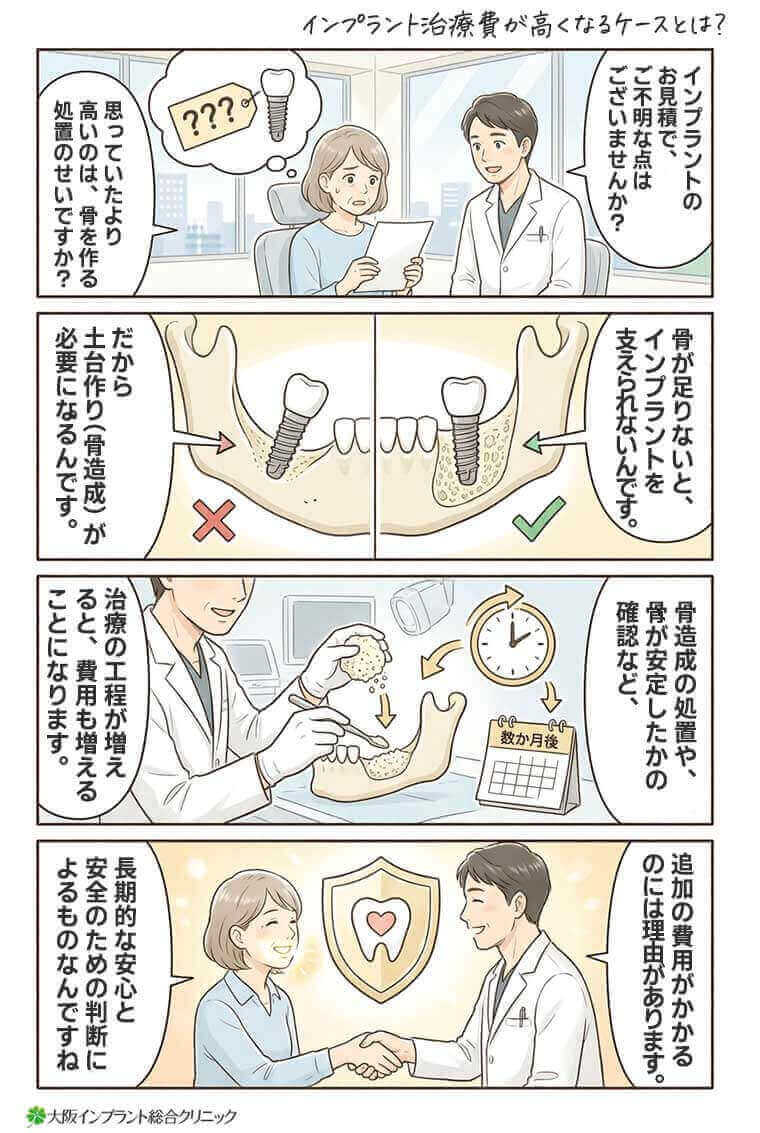 インプラント治療費が高くなるケースとは?

インプラントのお見積で、ご不明な点はございませんか?

???

思っていたより高いのは、骨を作る処置のせいですか?

骨が足りないと、インプラントを支えられないんです。

だから土台作り(骨造成)が必要になるんです。

骨造成の処置や、骨が安定したかの確認など、

数か月後

治療の工程が増えると、費用も増えることになります。

追加の費用がかかるのには理由があります。

長期的な安心と安全のための判断によるものなんですね

大阪インプラント総合クリニック